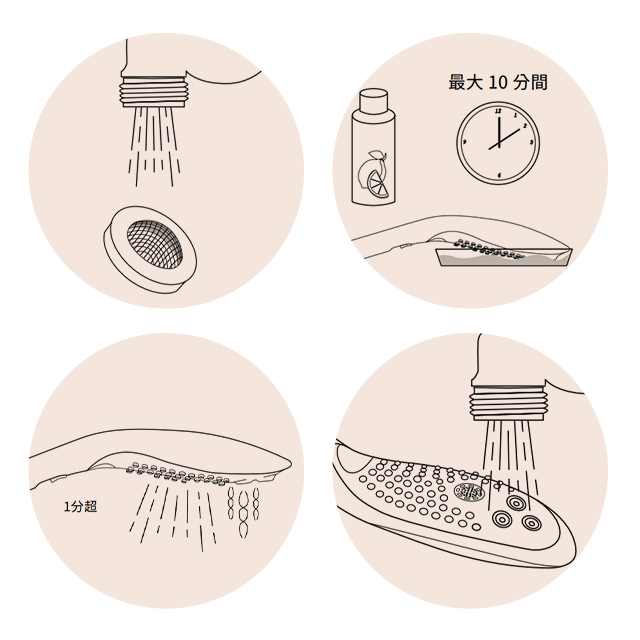 最大 10 分間

12
1
2
3
6
9

1分超