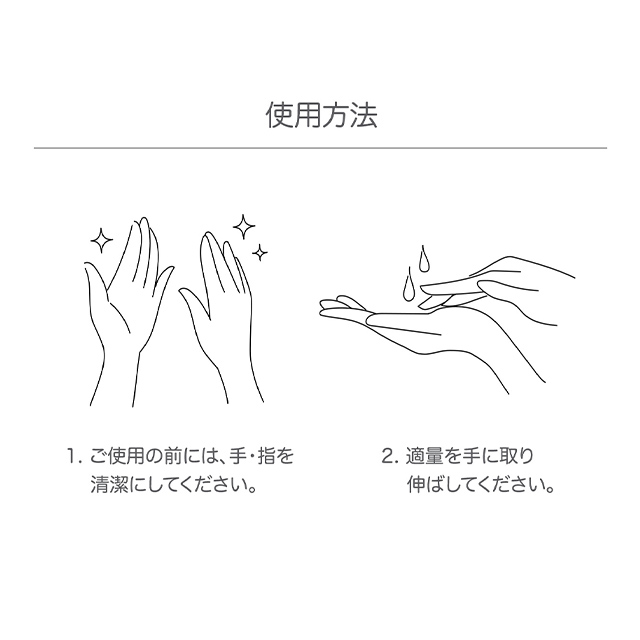 使用方法

1. ご使用の前には、手・指を清潔にしてください。

2. 適量を手に取り伸ばしてください。