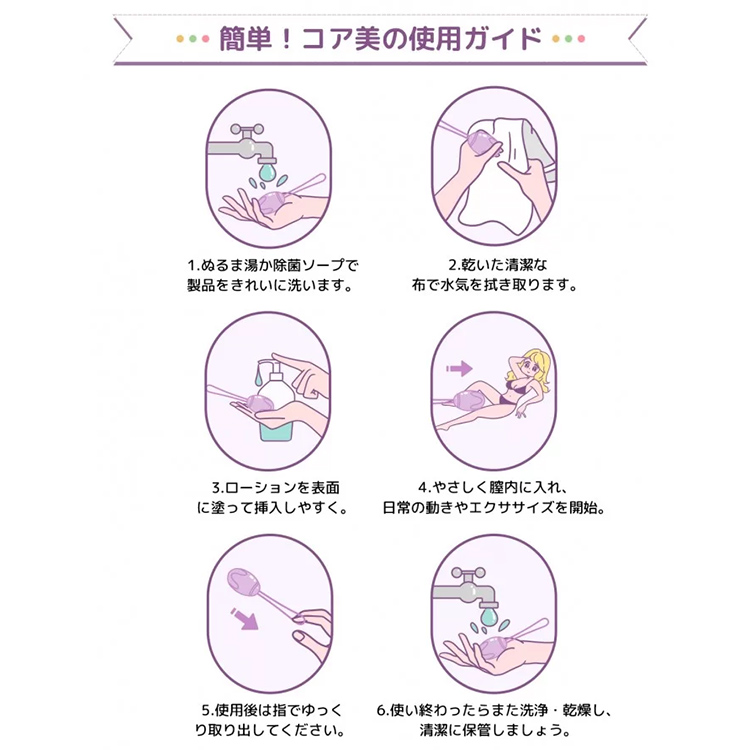 簡単！コア美の使用ガイド

1.ぬるま湯か除菌ソープで製品をきれいに洗います。

2.乾いた清潔な布で水気を拭き取ります。

3.ローションを表面に塗って挿入しやすく。

4.やさしく膣内に入れ、日常の動きやエクササイズを開始。

5.使用後は指でゆっくり取り出してください。

6.使い終わったらまた洗浄・乾燥し、清潔に保管しましょう。